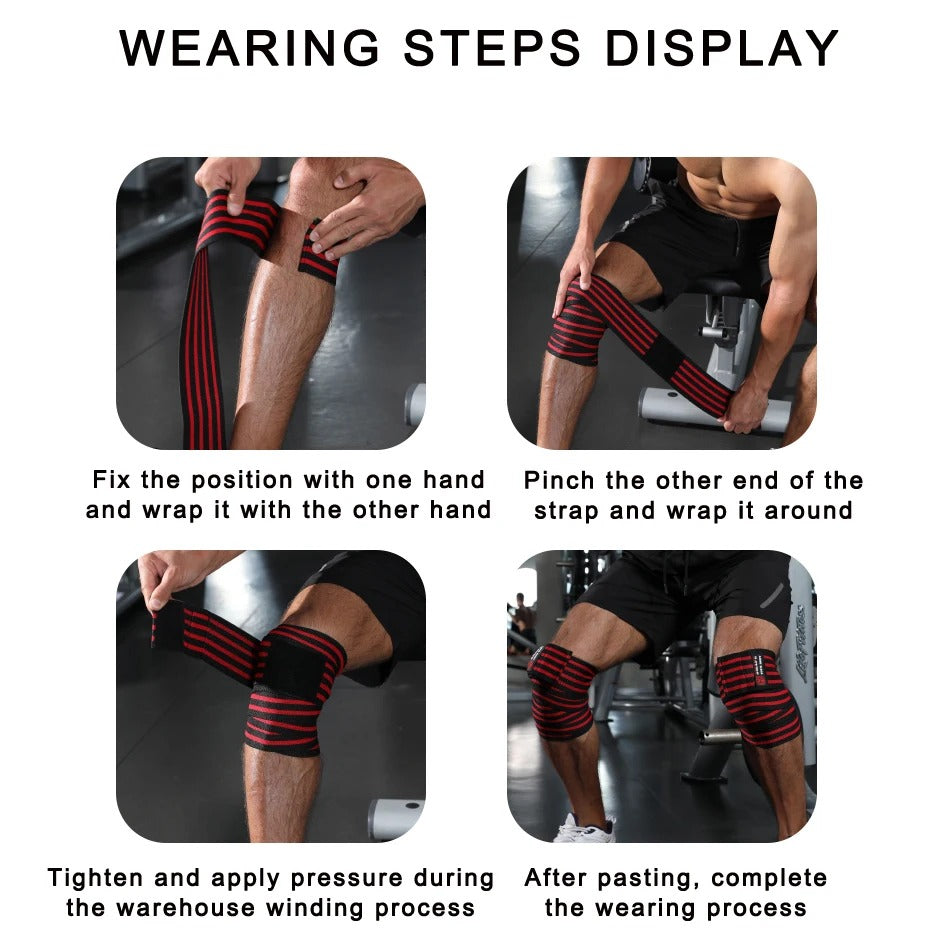 WEARING STEPS DISPLAY

Fix the position with one hand and wrap it with the other hand

Pinch the other end of the strap and wrap it around

Tighten and apply pressure during the warehouse winding process

After pasting, complete the wearing process