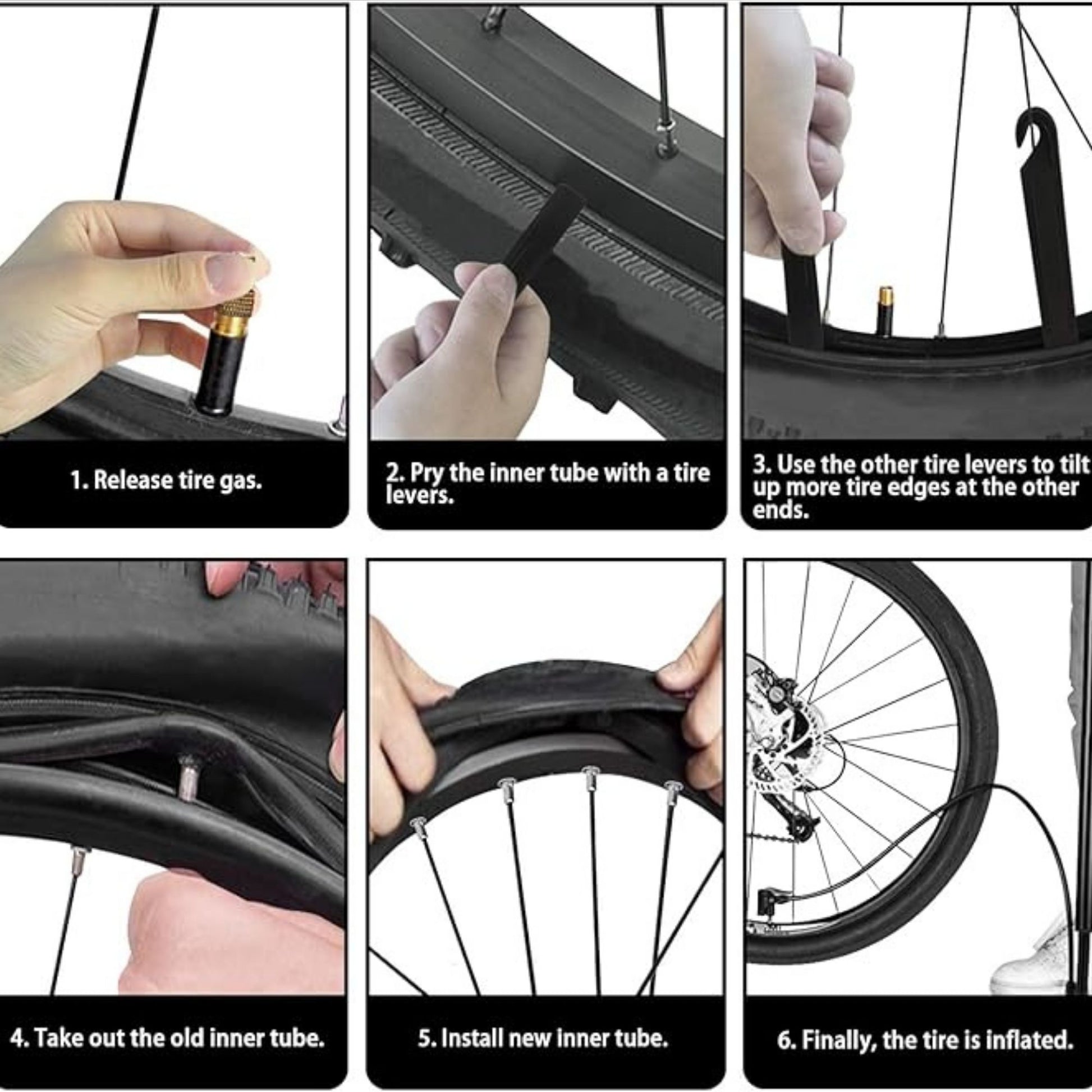 1. Release tire gas.

2. Pry the inner tube with a tire levers.

3. Use the other tire levers to tilt up more tire edges at the other ends.

4. Take out the old inner tube.

5. Install new inner tube.

6. Finally, the tire is inflated.