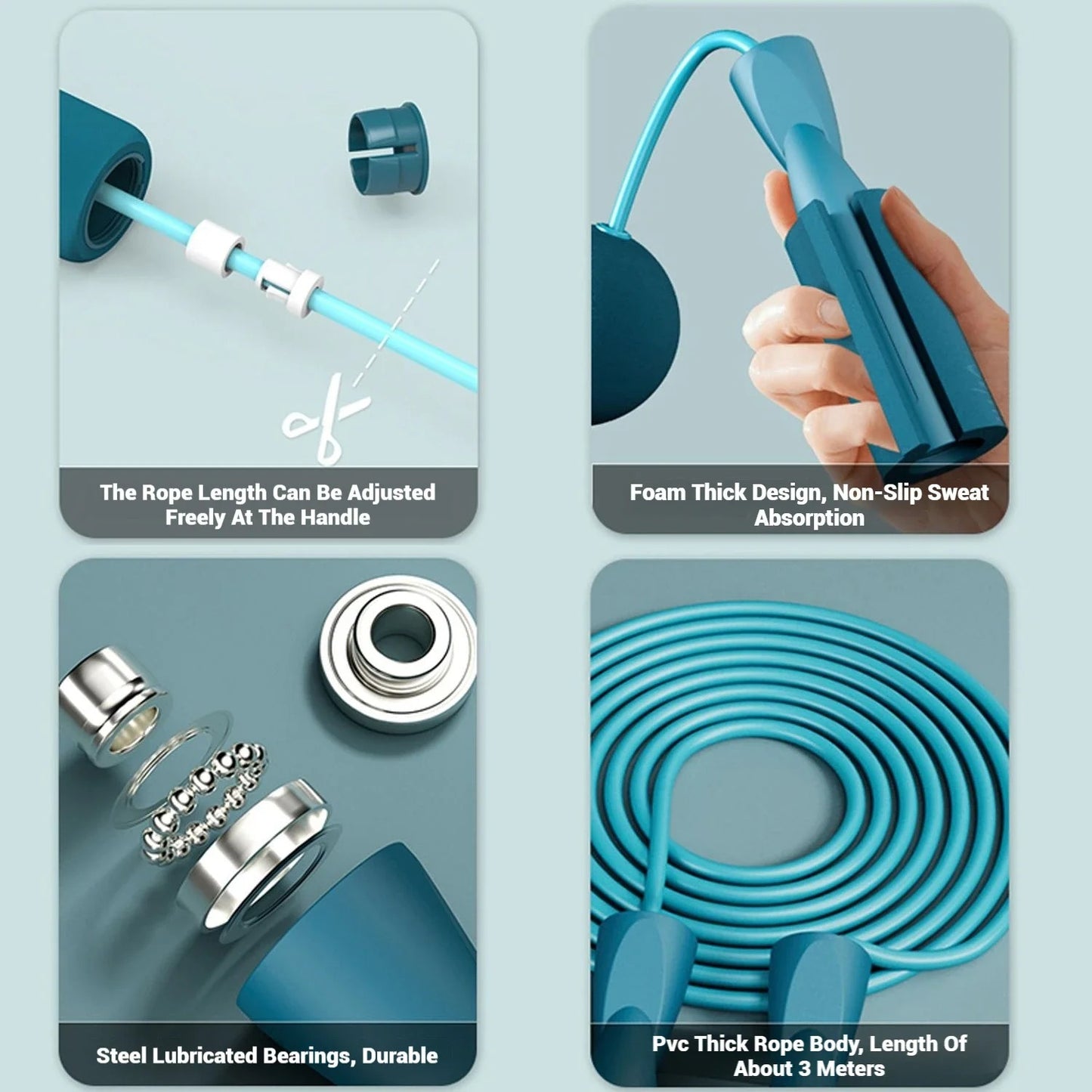 The Rope Length Can Be Adjusted Freely At The Handle

Foam Thick Design, Non-Slip Sweat Absorption

Steel Lubricated Bearings, Durable

Pvc Thick Rope Body, Length Of About 3 Meters