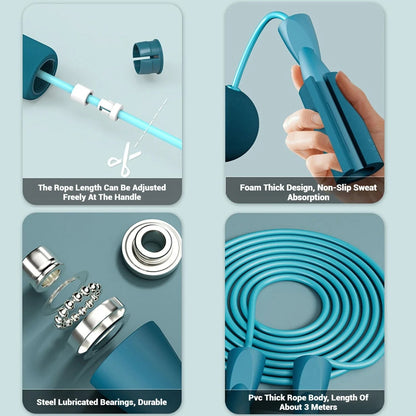 The Rope Length Can Be Adjusted Freely At The Handle

Foam Thick Design, Non-Slip Sweat Absorption

Steel Lubricated Bearings, Durable

Pvc Thick Rope Body, Length Of About 3 Meters